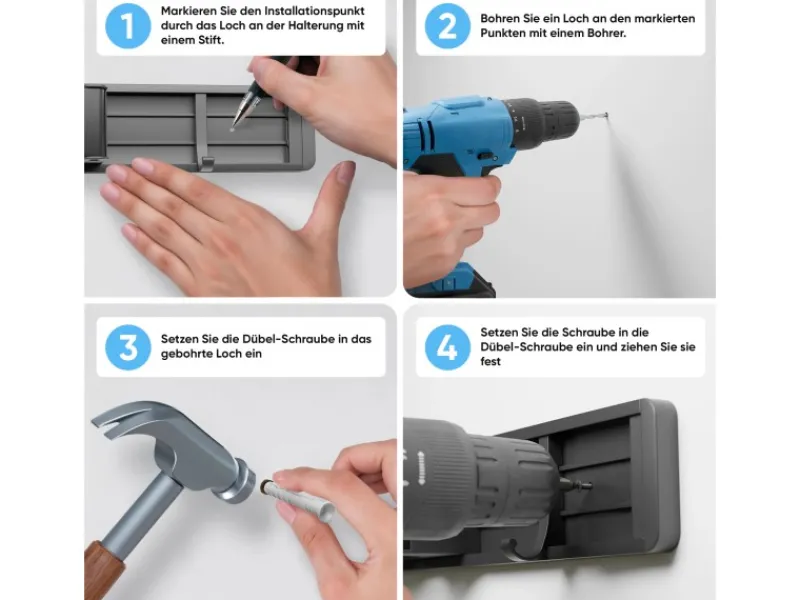 1

Markieren Sie den Installationspunkt durch das Loch an der Halterung mit einem Stift.

2

Bohren Sie ein Loch an den markierten Punkten mit einem Bohrer.

3

Setzen Sie die Dübel-Schraube in das gebohrte Loch ein

4

Setzen Sie die Schraube in die Dübel-Schraube ein und ziehen Sie sie fest