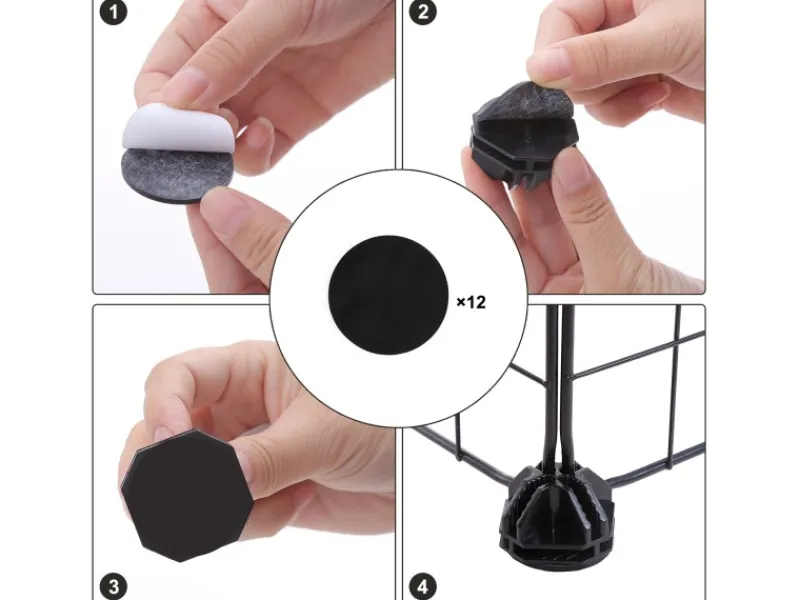 1

2

×12

3

4