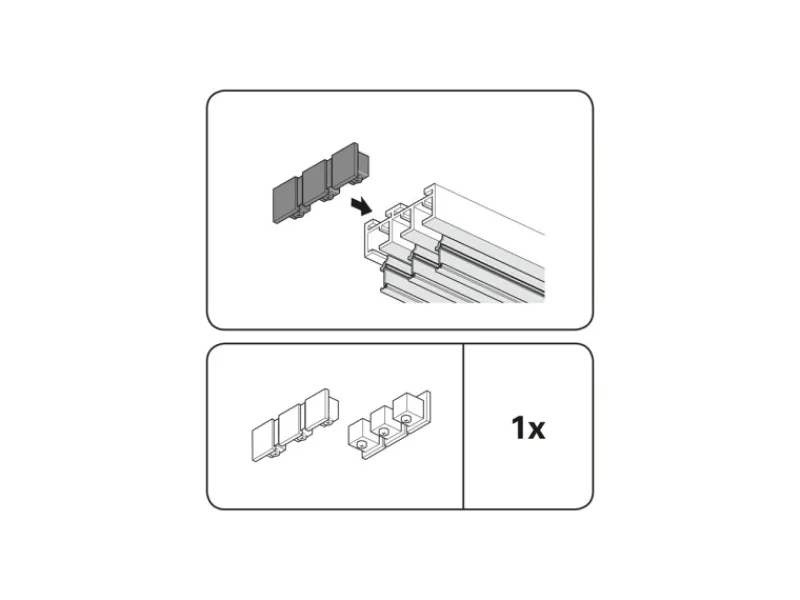 1x