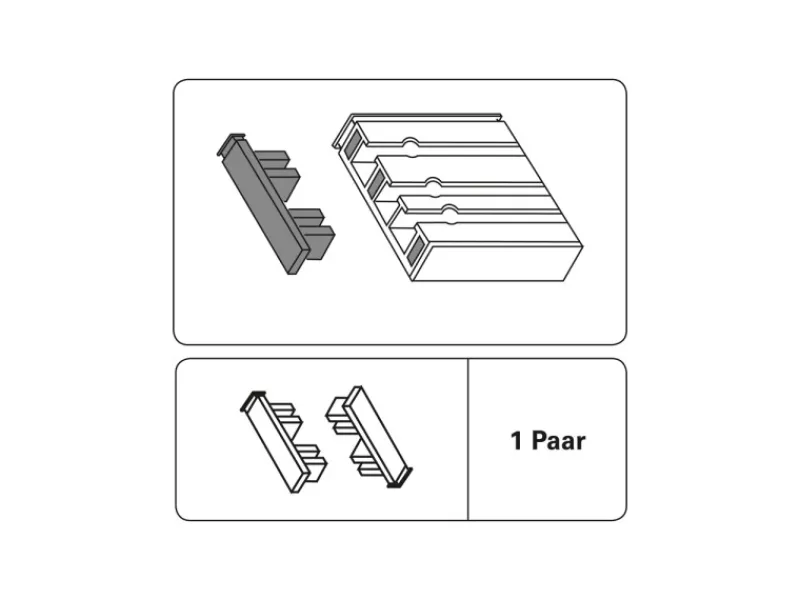 1 Paar