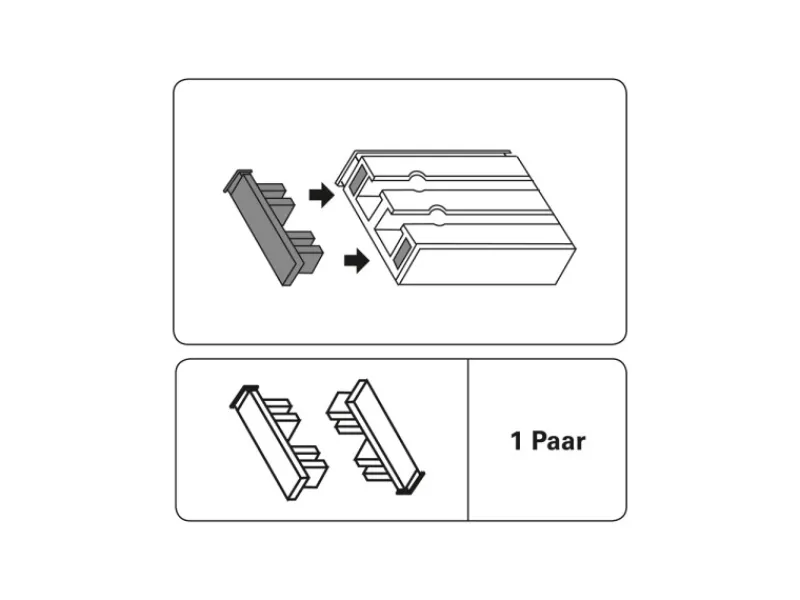 1 Paar