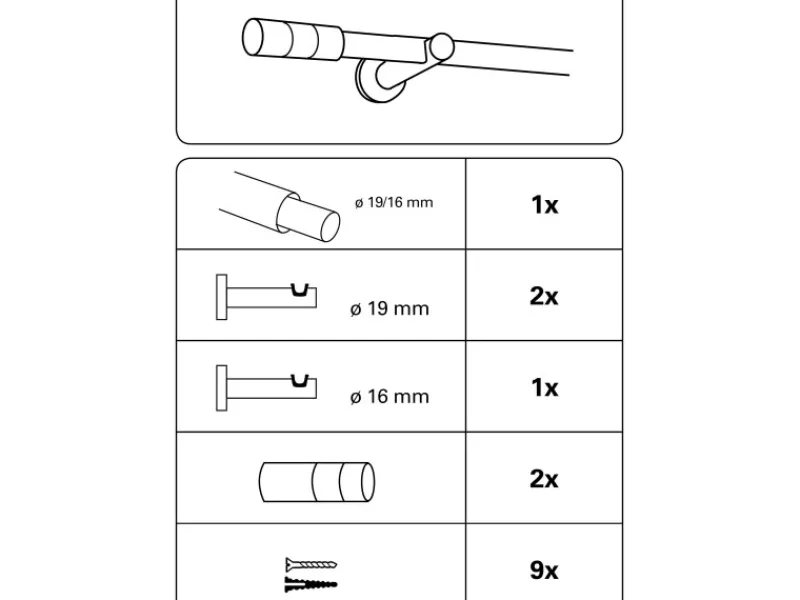 | | |
|---|---|
| ø 19/16 mm | 1x |
| ø 19 mm | 2x |
| ø 16 mm | 1x |
| | 2x |
| | 9x |