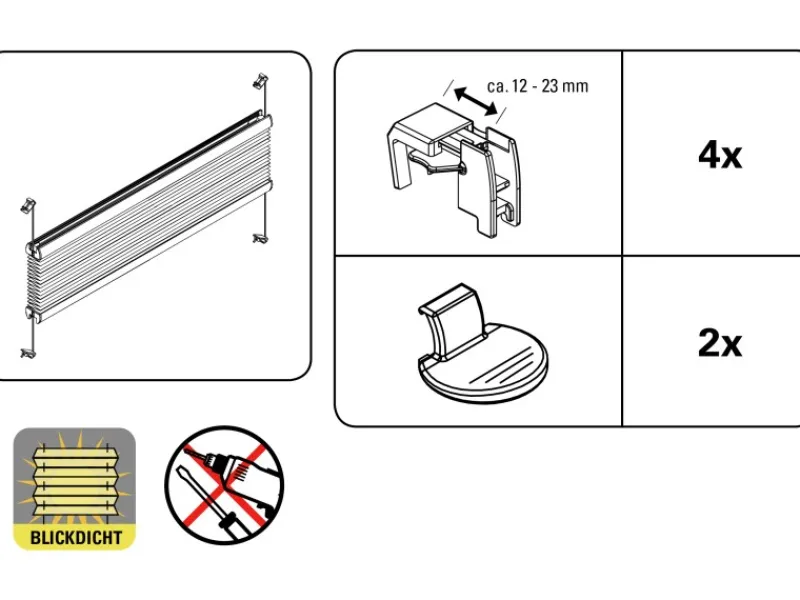 ca. 12 - 23 mm

4x

2x

BLICKDICHT