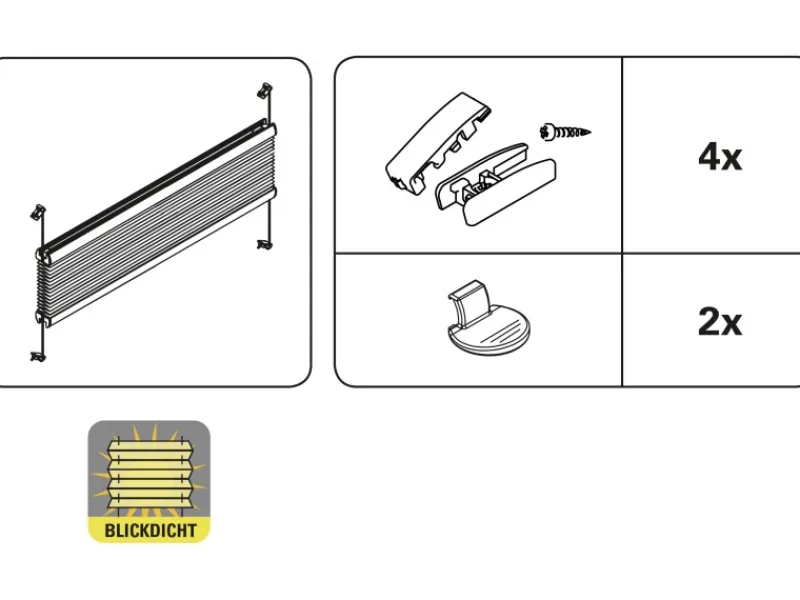 4x

2x

BLICKDICHT