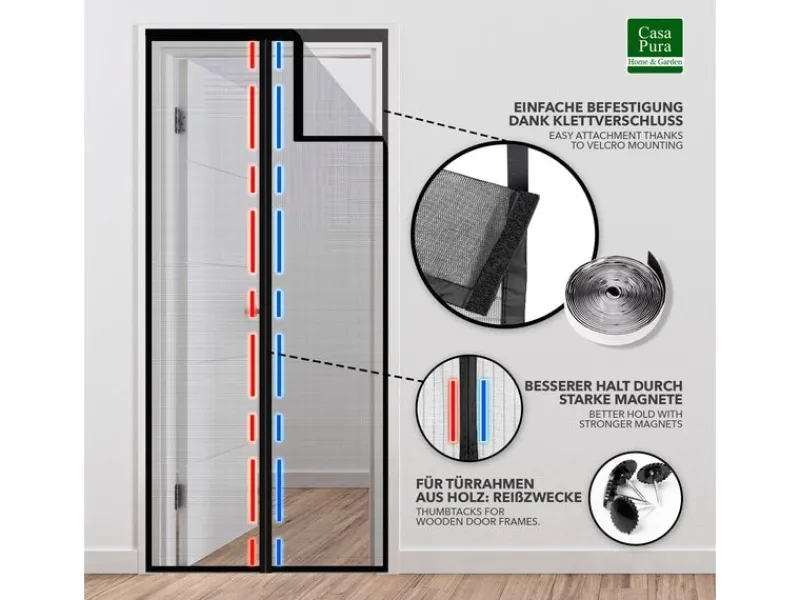 Casa Pura
Home & Garden

EINFACHE BEFESTIGUNG DANK KLETTVERSCHLUSS
EASY ATTACHMENT THANKS TO VELCRO MOUNTING

BESSERER HALT DURCH STARKE MAGNETE
BETTER HOLD WITH STRONGER MAGNETS

FÜR TÜRRAHMEN AUS HOLZ: REIßZWECKE
THUMBTACKS FOR WOODEN DOOR FRAMES.