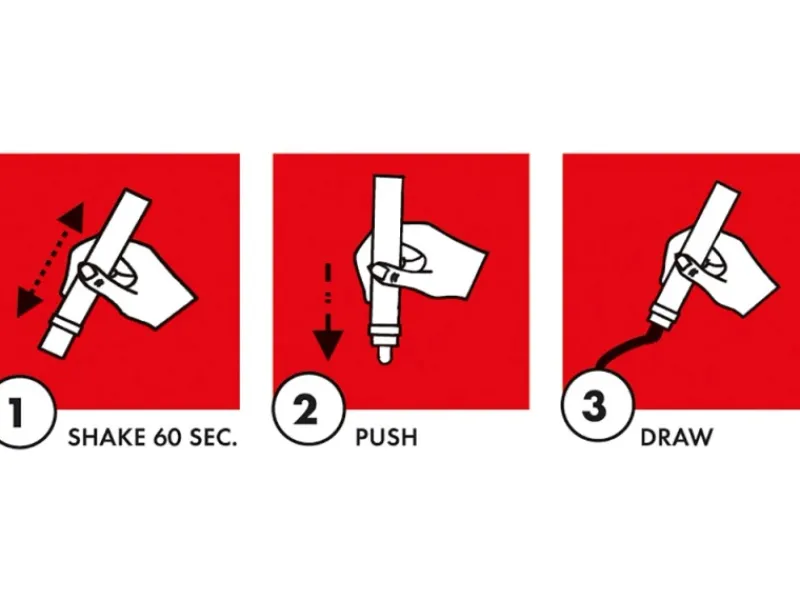 1 SHAKE 60 SEC.

2 PUSH

3 DRAW