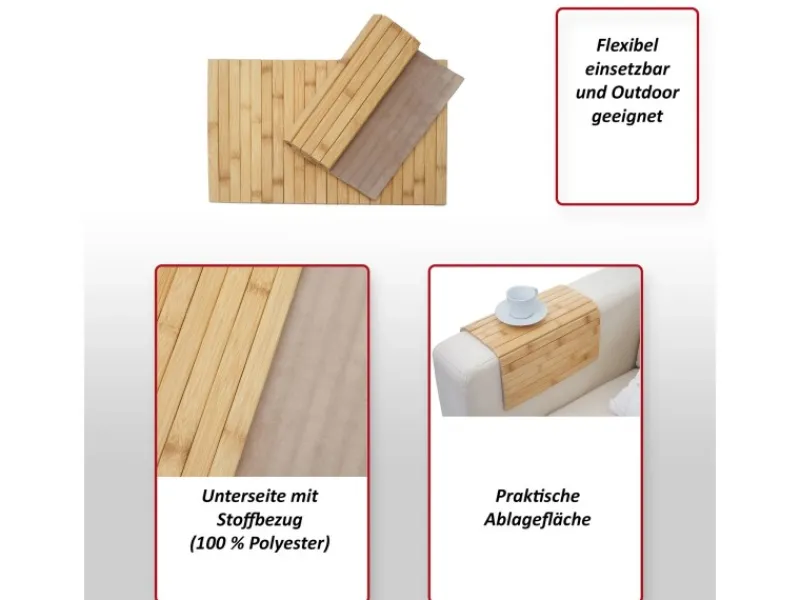 Flexibel einsetzbar und Outdoor geeignet

Unterseite mit Stoffbezug (100 % Polyester)

Praktische Ablagefläche