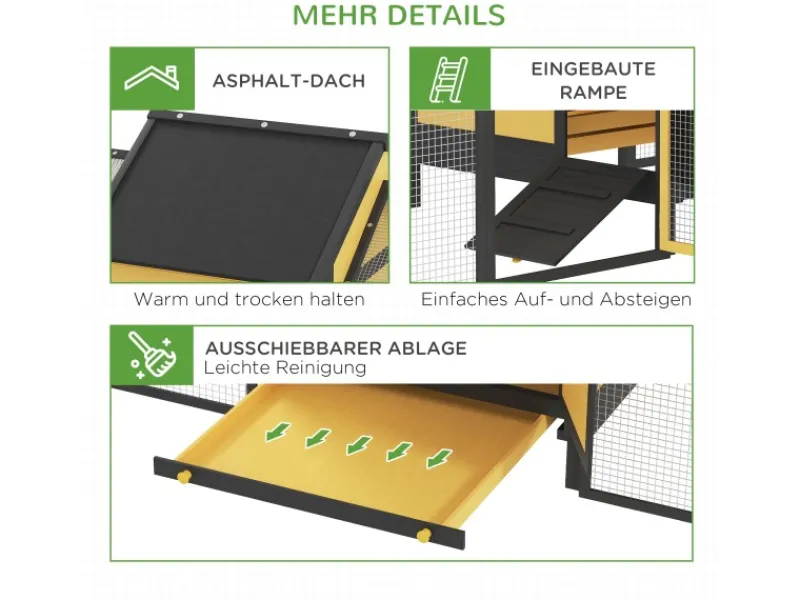 MEHR DETAILS

ASPHALT-DACH

Warm und trocken halten

EINGEBAUTE RAMPE

Einfaches Auf- und Absteigen

AUSSCHIEBBARER ABLAGE
Leichte Reinigung