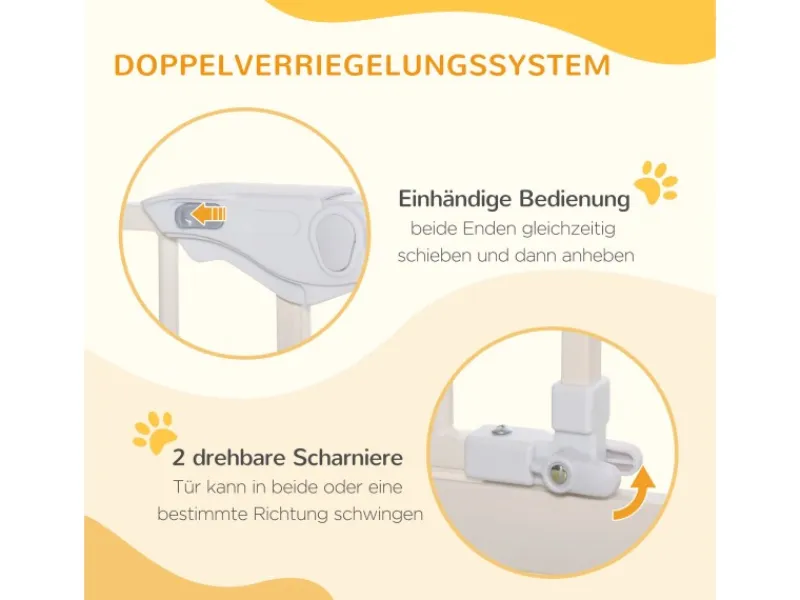 DOPPELVERRIEGELUNGSSYSTEM

Einhändige Bedienung
beide Enden gleichzeitig schieben und dann anheben

2 drehbare Scharniere
Tür kann in beide oder eine bestimmte Richtung schwingen