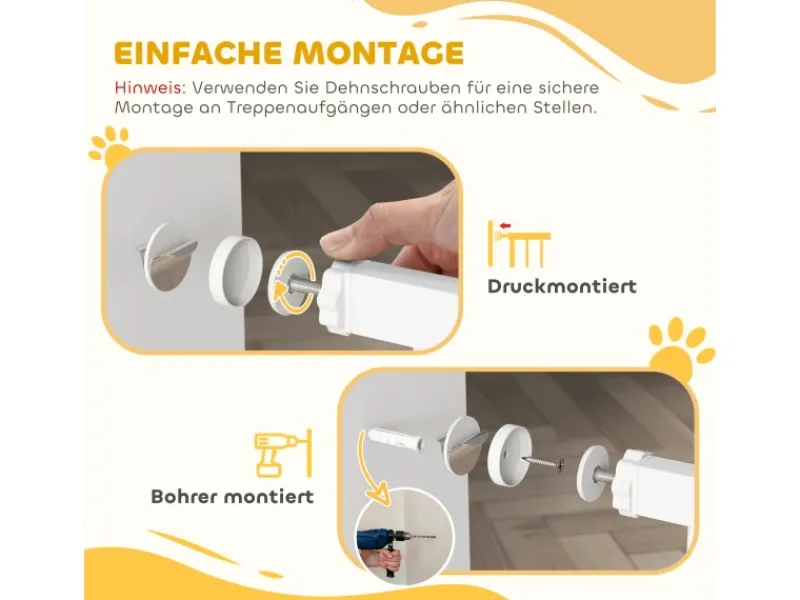 EINFACHE MONTAGE

Hinweis: Verwenden Sie Dehnschrauben für eine sichere Montage an Treppenaufgängen oder ähnlichen Stellen.

Druckmontiert

Bohrer montiert