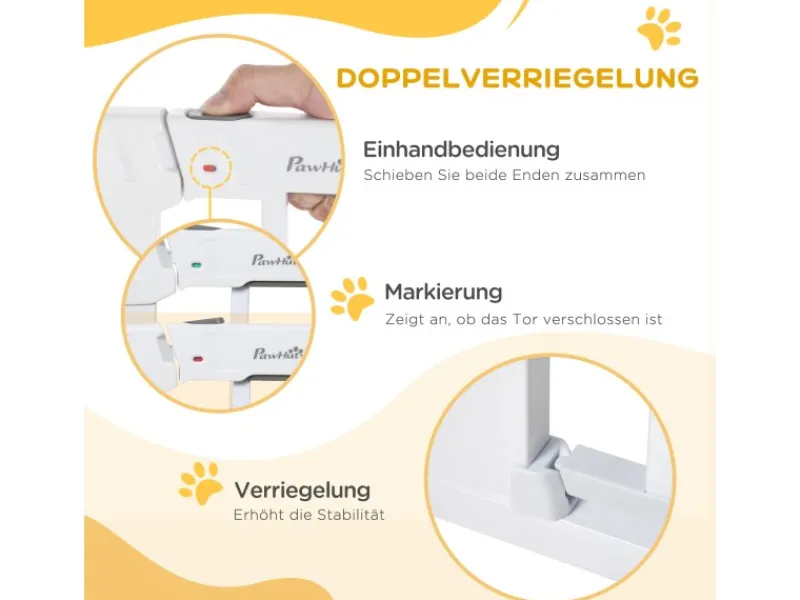 DOPPELVERRIEGELUNG

PawHut

Einhandbedienung
Schieben Sie beide Enden zusammen

PawHut

Markierung
Zeigt an, ob das Tor verschlossen ist

PawHut

Verriegelung
Erhöht die Stabilität