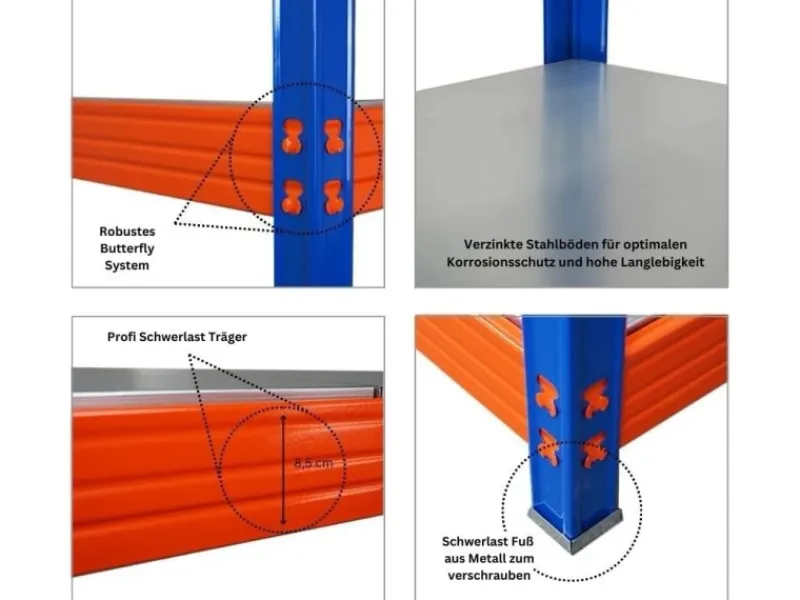 Robustes Butterfly System

Verzinkte Stahlböden für optimalen Korrosionsschutz und hohe Langlebigkeit

Profi Schwerlast Träger

8,5 cm

Schwerlast Fuß aus Metall zum verschrauben