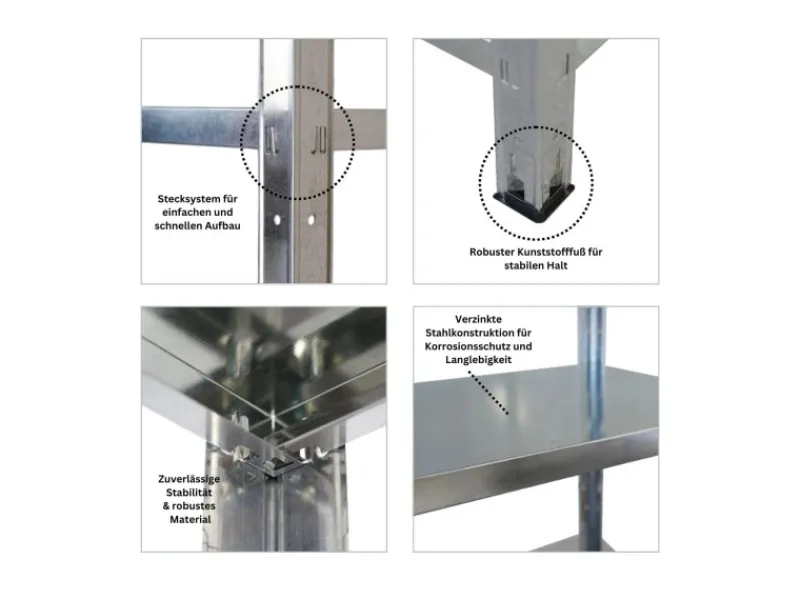 Stecksystem für einfachen und schnellen Aufbau

Robuster Kunststofffuß für stabilen Halt

Zuverlässige Stabilität & robustes Material

Verzinkte Stahlkonstruktion für Korrosionsschutz und Langlebigkeit