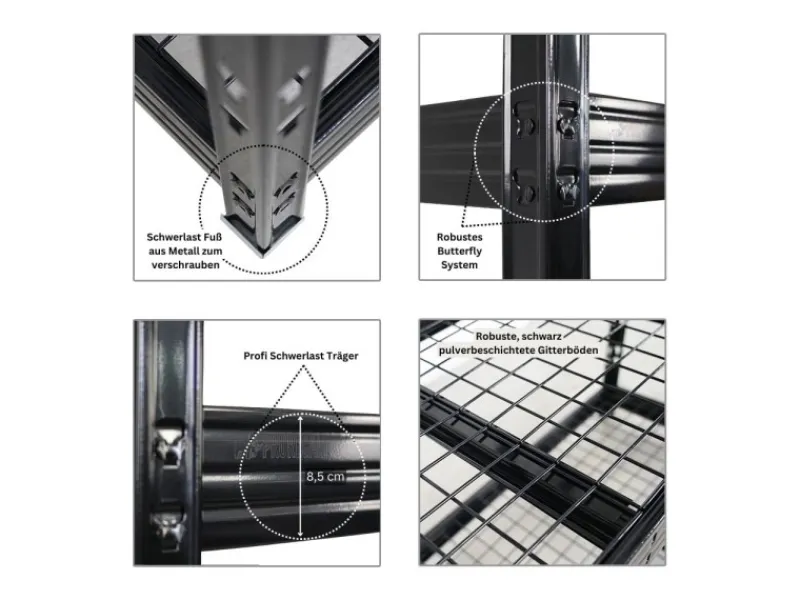 Schwerlast Fuß aus Metall zum verschrauben

Robustes Butterfly System

Profi Schwerlast Träger

8,5 cm

Robuste, schwarz pulverbeschichtete Gitterböden