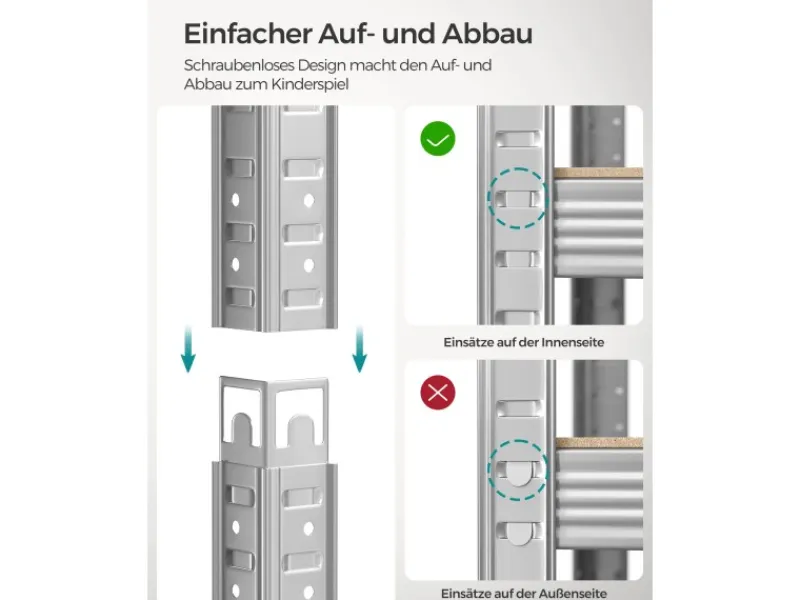 Einfacher Auf- und Abbau

Schraubenloses Design macht den Auf- und Abbau zum Kinderspiel

Einsätze auf der Innenseite

Einsätze auf der Außenseite