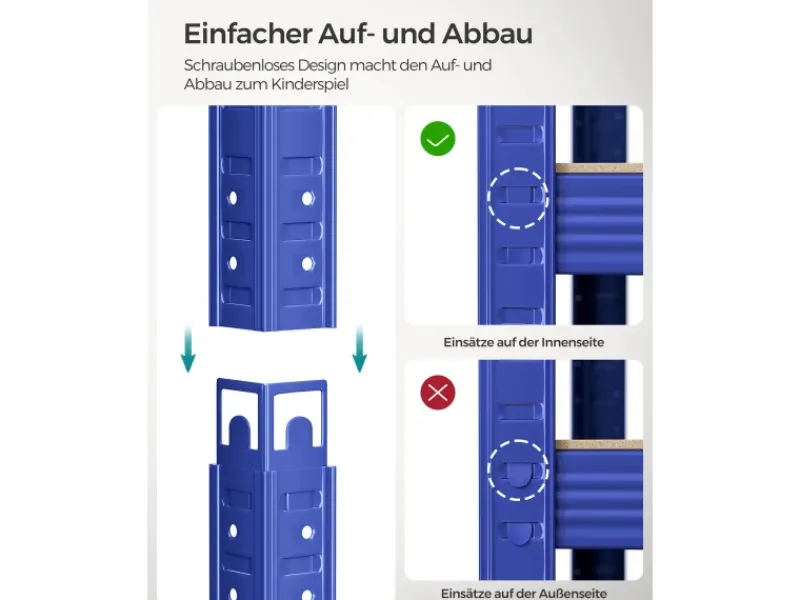 Einfacher Auf- und Abbau

Schraubenloses Design macht den Auf- und Abbau zum Kinderspiel

Einsätze auf der Innenseite

Einsätze auf der Außenseite