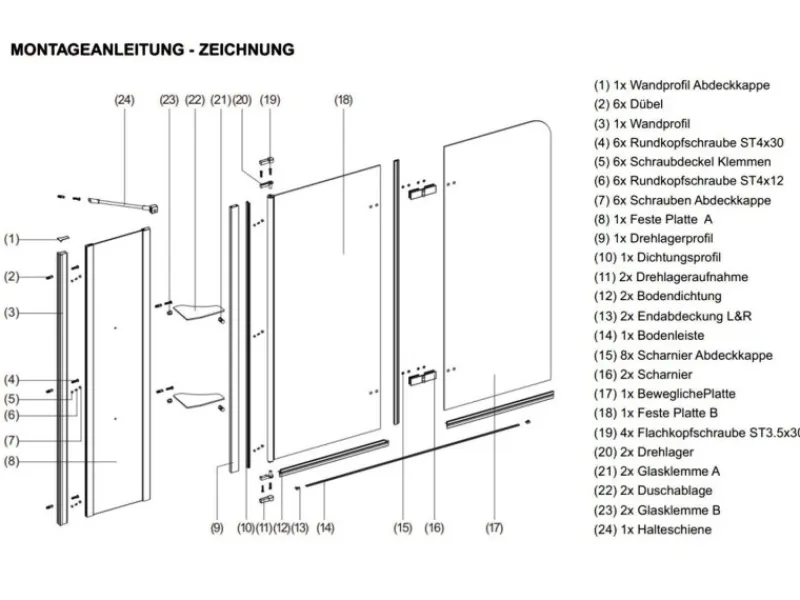 MONTAGEANLEITUNG - ZEICHNUNG

(24) (23) (22) (21) (20) (19) (18)

(1)
(2)
(3)
(4)
(5)
(6)
(7)
(8)

(9) (10) (11) (12) (13) (14) (15) (16) (17)

(1) 1x Wandprofil Abdeckkappe
(2) 6x Dübel
(3) 1x Wandprofil
(4) 6x Rundkopfschraube ST4x30
(5) 6x Schraubdeckel Klemmen
(6) 6x Rundkopfschraube ST4x12
(7) 6x Schrauben Abdeckkappe
(8) 1x Feste Platte A
(9) 1x Drehlagerprofil
(10) 1x Dichtungsprofil
(11) 2x Drehlageraufnahme
(12) 2x Bodendichtung
(13) 2x Endabdeckung L&R
(14) 1x Bodenleiste
(15) 8x Scharnier Abdeckkappe
(16) 2x Scharnier
(17) 1x BeweglichePlatte
(18) 1x Feste Platte B
(19) 4x Flachkopfschraube ST3.5x30
(20) 2x Drehlager
(21) 2x Glasklemme A
(22) 2x Duschablage
(23) 2x Glasklemme B
(24) 1x Halteschiene