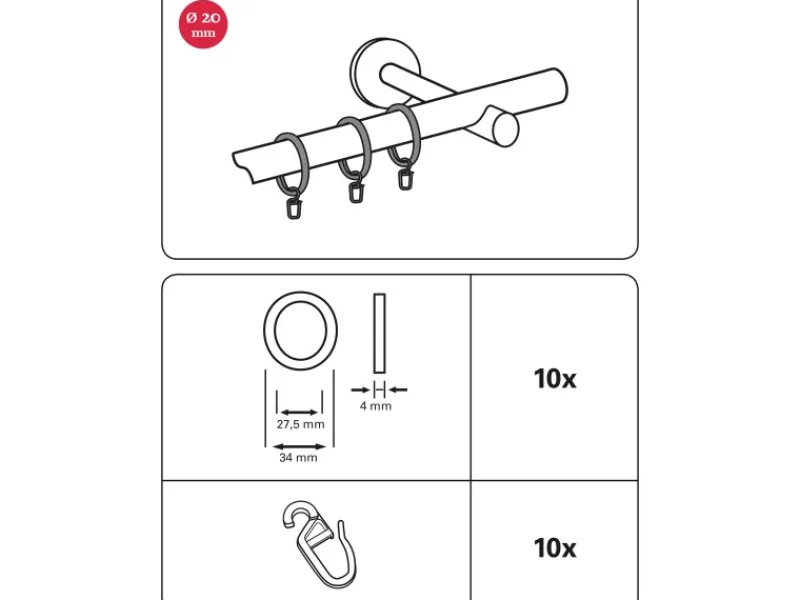 Ø 20 mm

27,5 mm
34 mm
4 mm

10x

10x