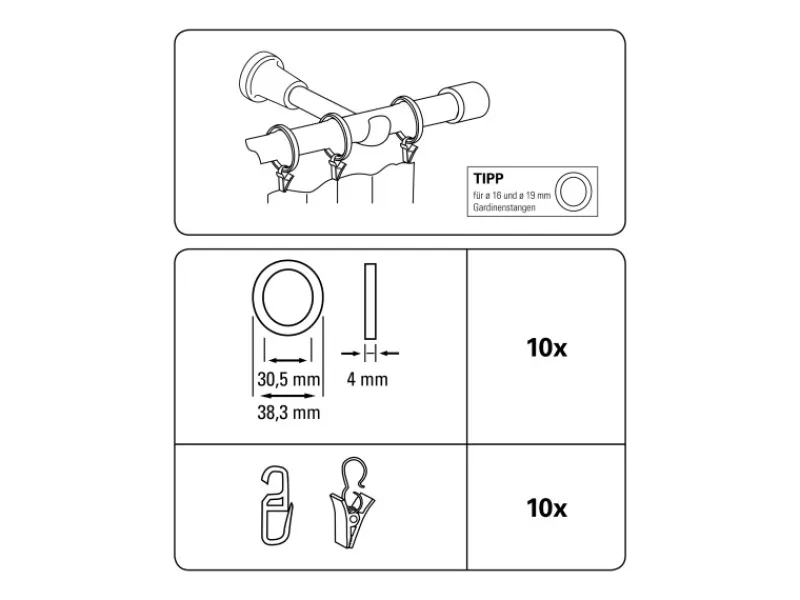 TIPP
für ø 16 und ø 19 mm Gardinenstangen

30,5 mm
38,3 mm
4 mm

10x

10x