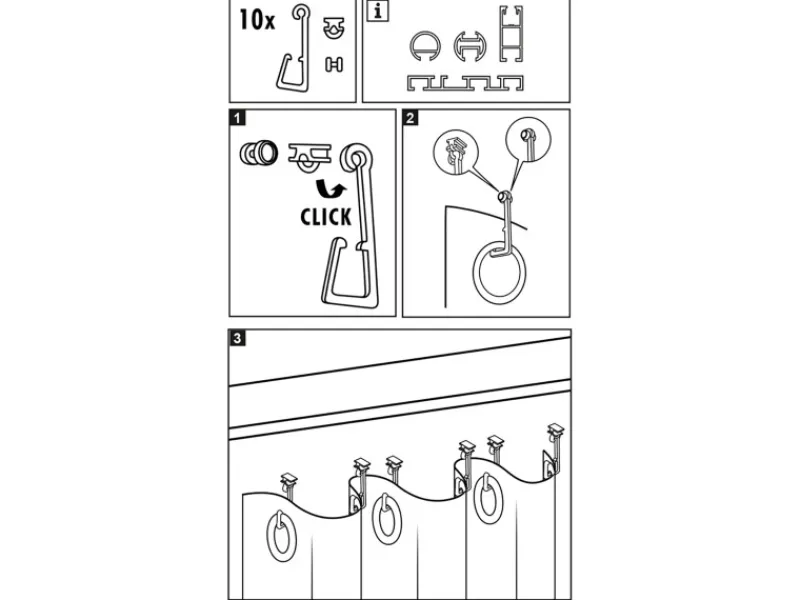 10x

i

1

CLICK

2

3