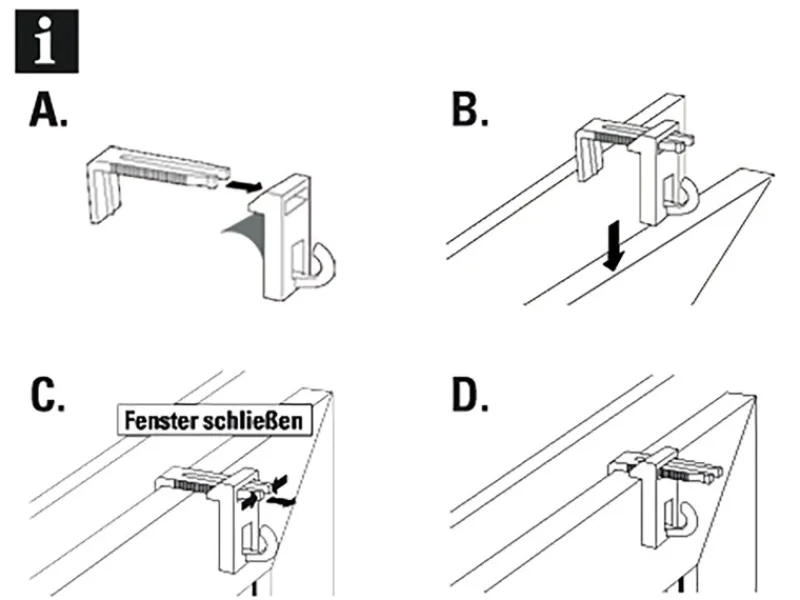 i

A.

B.

C.

Fenster schließen

D.