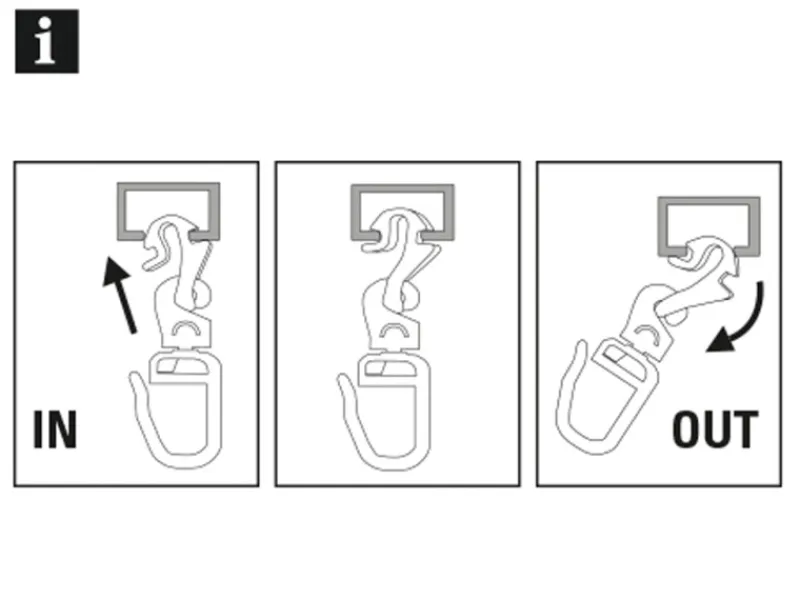 i

IN

OUT