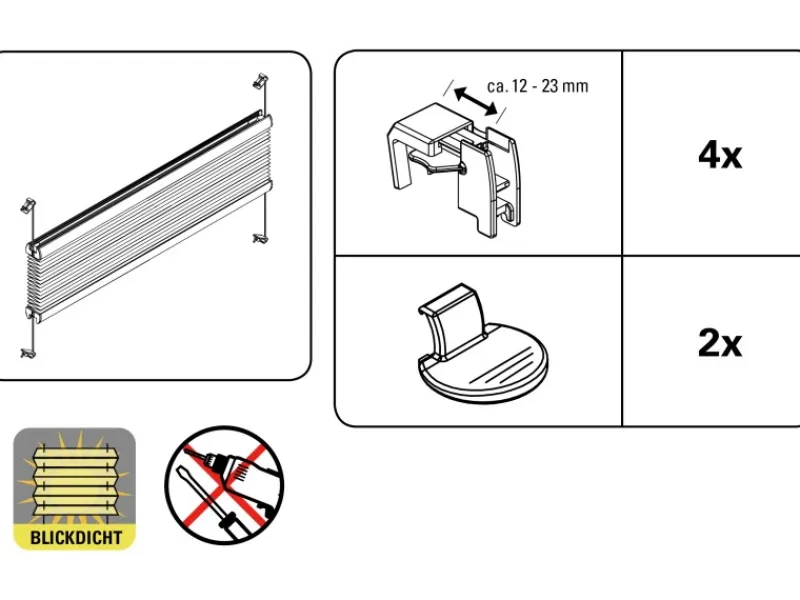 ca. 12 - 23 mm

4x

2x

BLICKDICHT