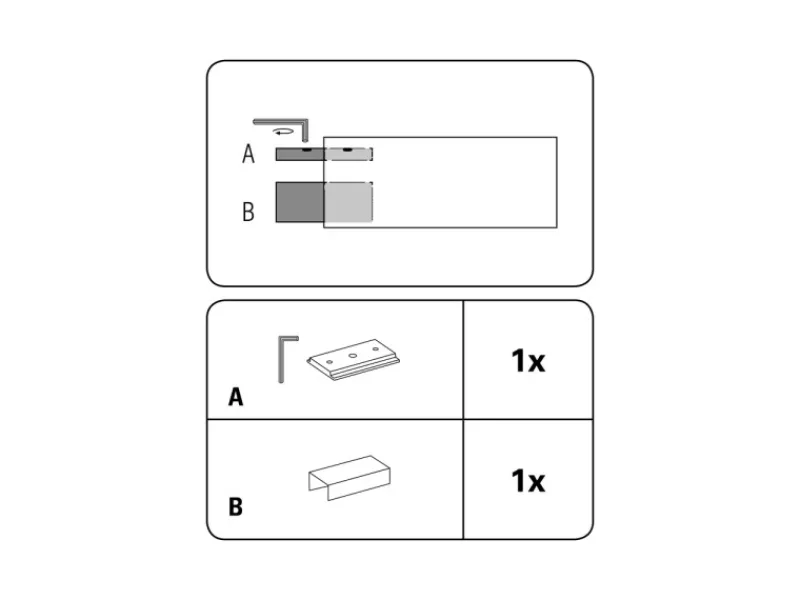 A

B

| A | 1x |
|---|---|
| B | 1x |