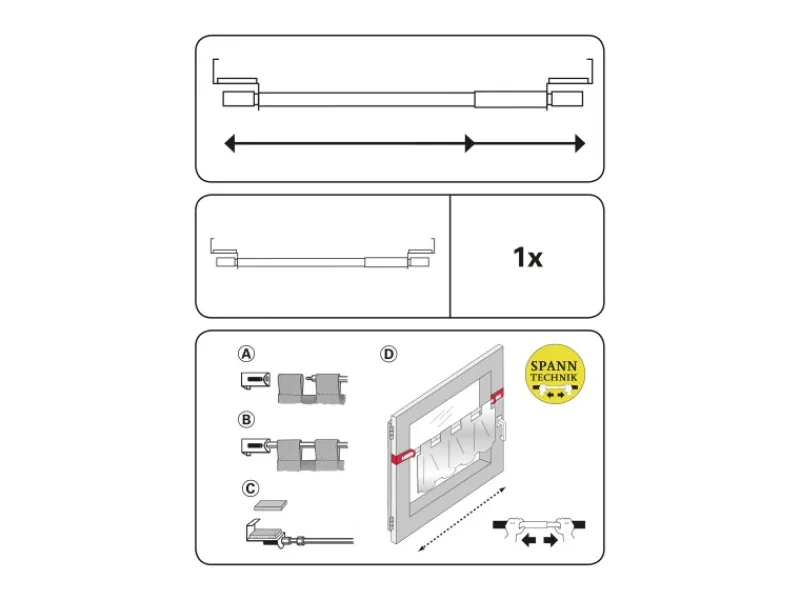 1x

A

B

C

D

SPANN TECHNIK