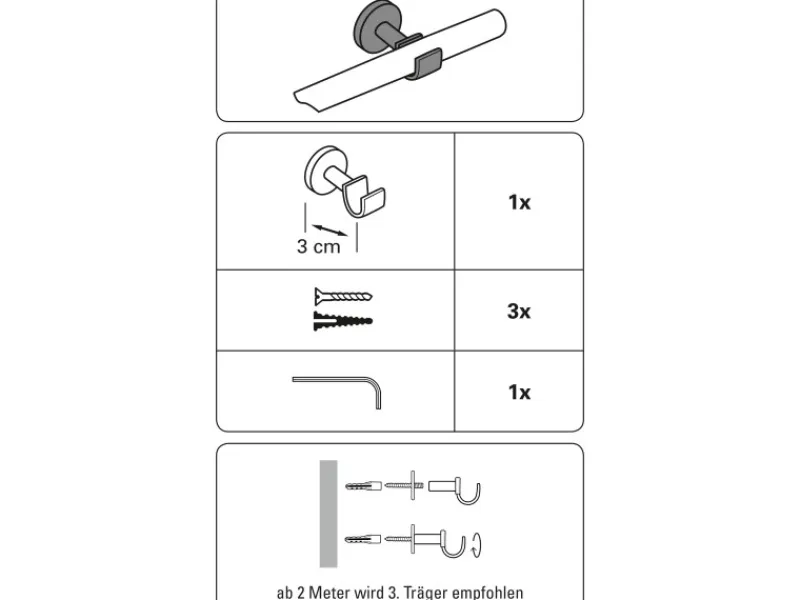 | 3 cm | 1x |
|---|---|
|  | 3x |
|  | 1x |

ab 2 Meter wird 3. Träger empfohlen