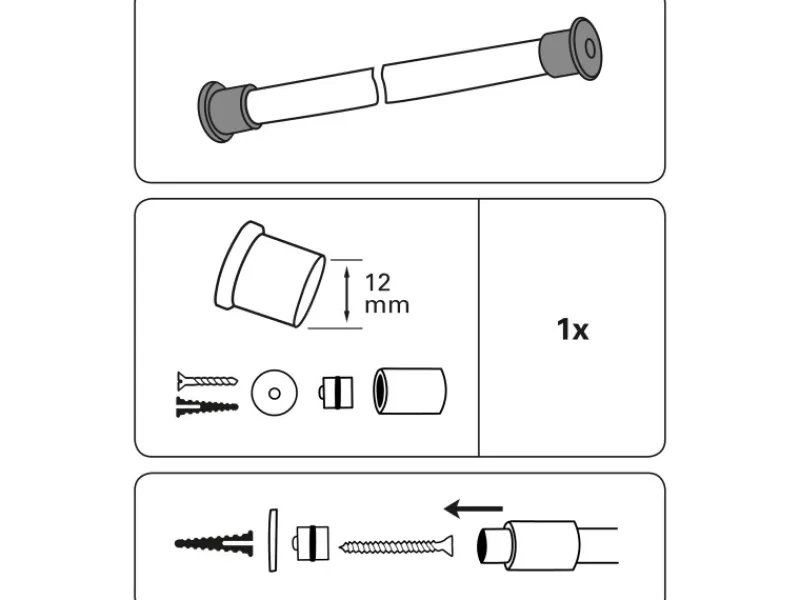 12 mm

1x