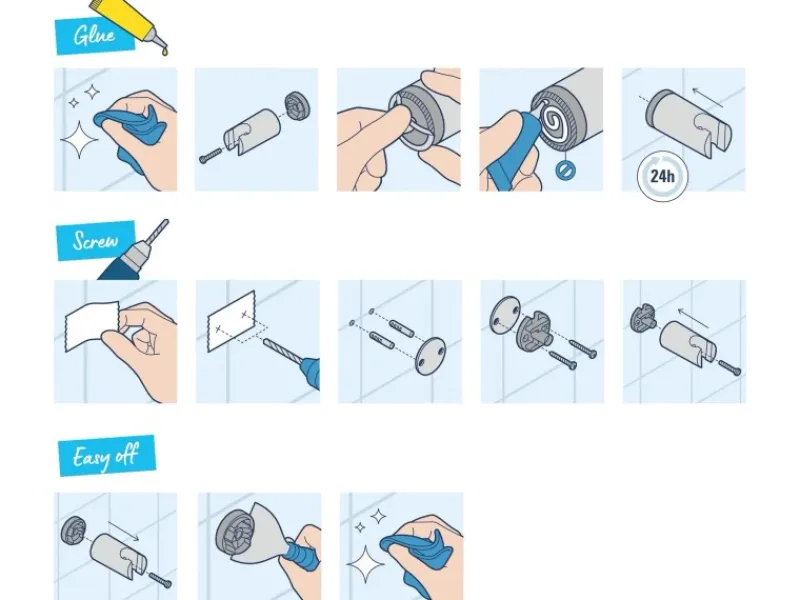 Glue

24h

Screw

Easy off