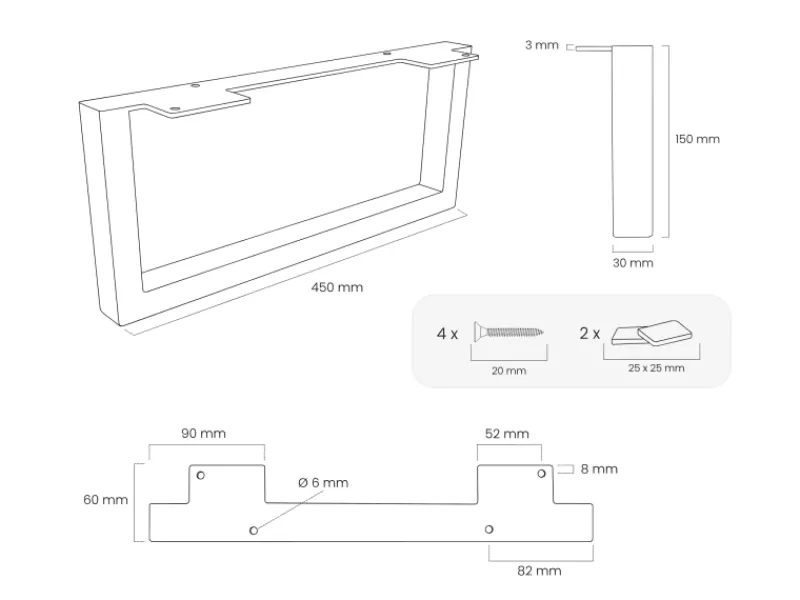 3 mm

150 mm

30 mm

450 mm

4 x

20 mm

2 x

25 x 25 mm

90 mm

52 mm

8 mm

60 mm

Ø 6 mm

82 mm