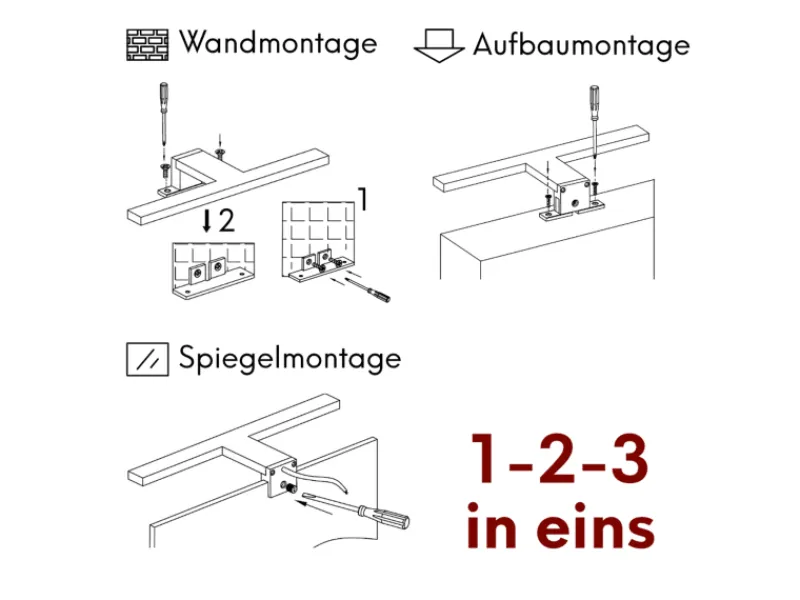 Wandmontage

Aufbaumontage

2

1

Spiegelmontage

1-2-3
in eins