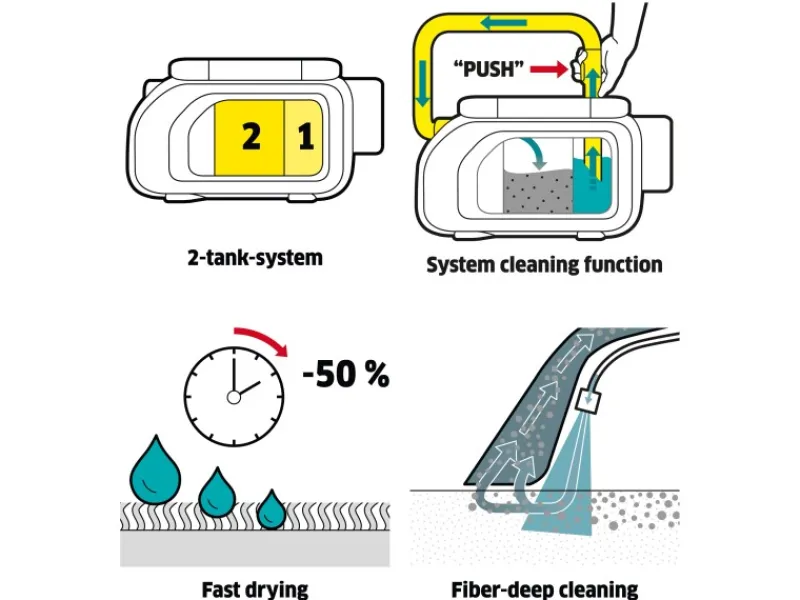 2 1

2-tank-system

"PUSH"

System cleaning function

-50 %

Fast drying

Fiber-deep cleaning