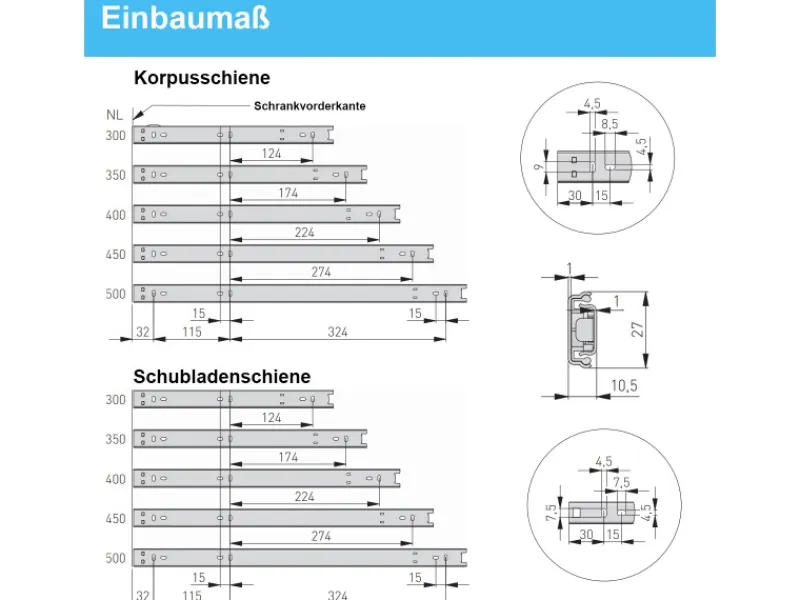 Einbaumaß

Korpusschiene

NL

Schrankvorderkante

300

124

350

174

400

224

450

274

500

15

15

32

115

324

Schubladenschiene

300

124

350

174

400

224

450

274

500

15

15

32

115

324

4,5

8,5

4,5

9

30

15

1

1

27

10,5

4,5

7,5

7,5

4,5

30

15