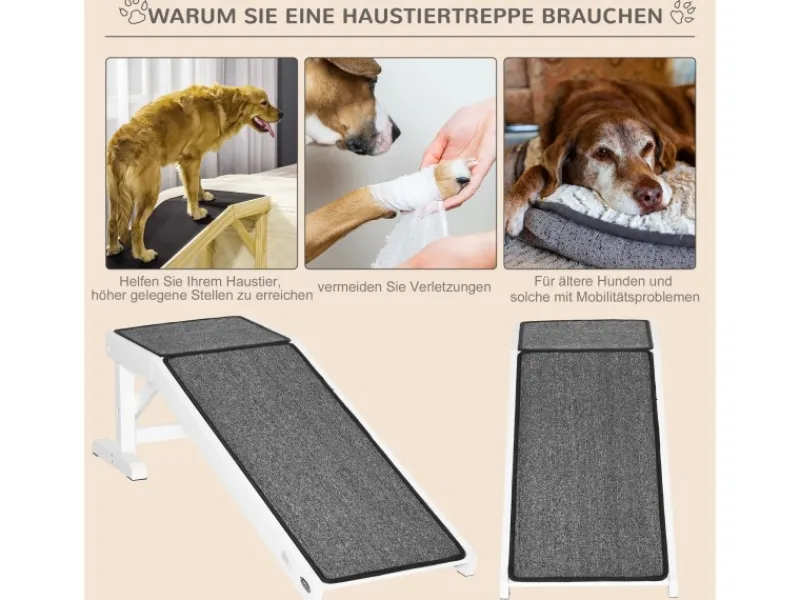 WARUM SIE EINE HAUSTIERTREPPE BRAUCHEN

Helfen Sie Ihrem Haustier, höher gelegene Stellen zu erreichen

vermeiden Sie Verletzungen

Für ältere Hunden und solche mit Mobilitätsproblemen