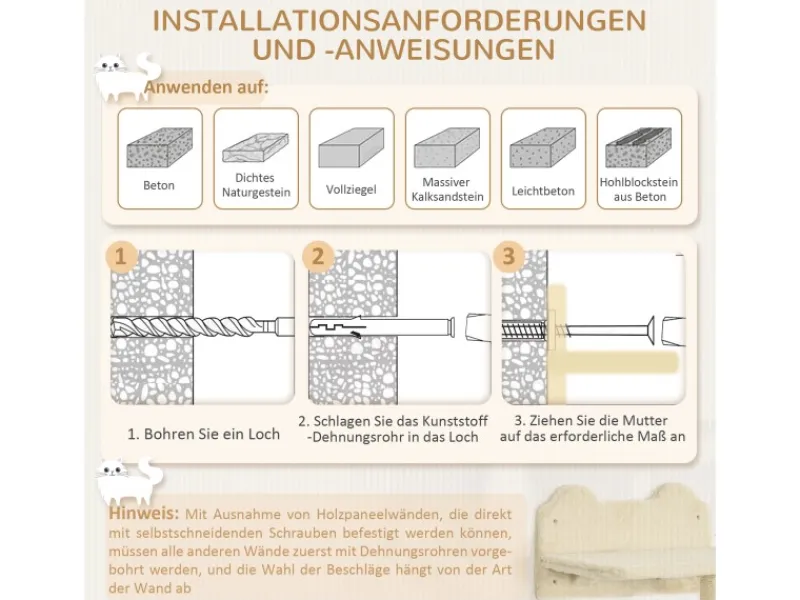 INSTALLATIONSANFORDERUNGEN UND -ANWEISUNGEN

Anwenden auf:

Beton

Dichtes Naturgestein

Vollziegel

Massiver Kalksandstein

Leichtbeton

Hohlblockstein aus Beton

1

2

3

1. Bohren Sie ein Loch

2. Schlagen Sie das Kunststoff -Dehnungsrohr in das Loch

3. Ziehen Sie die Mutter auf das erforderliche Maß an

Hinweis: Mit Ausnahme von Holzpaneelwänden, die direkt mit selbstschneidenden Schrauben befestigt werden können, müssen alle anderen Wände zuerst mit Dehnungsrohren vorgebohrt werden, und die Wahl der Beschläge hängt von der Art der Wand ab