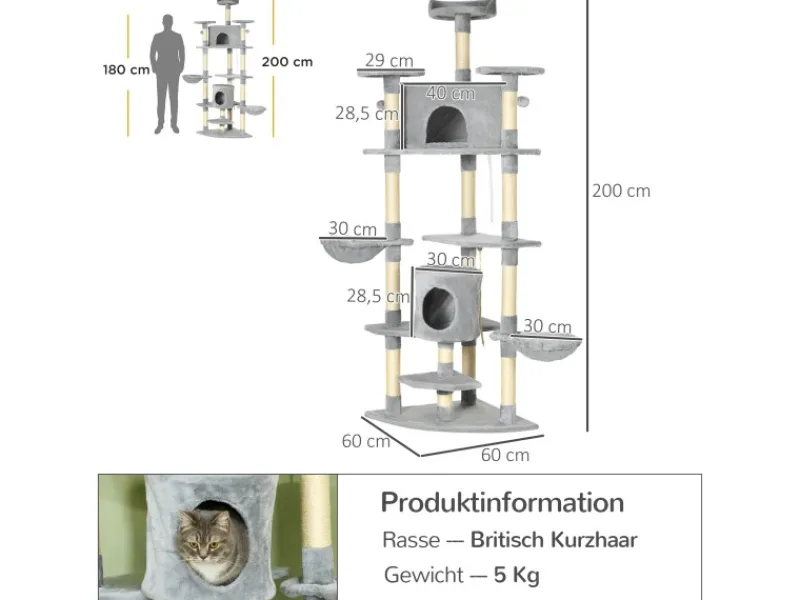 180 cm

200 cm

29 cm

40 cm

28,5 cm

200 cm

30 cm

30 cm

28,5 cm

30 cm

60 cm

60 cm

Produktinformation

Rasse — Britisch Kurzhaar

Gewicht — 5 Kg