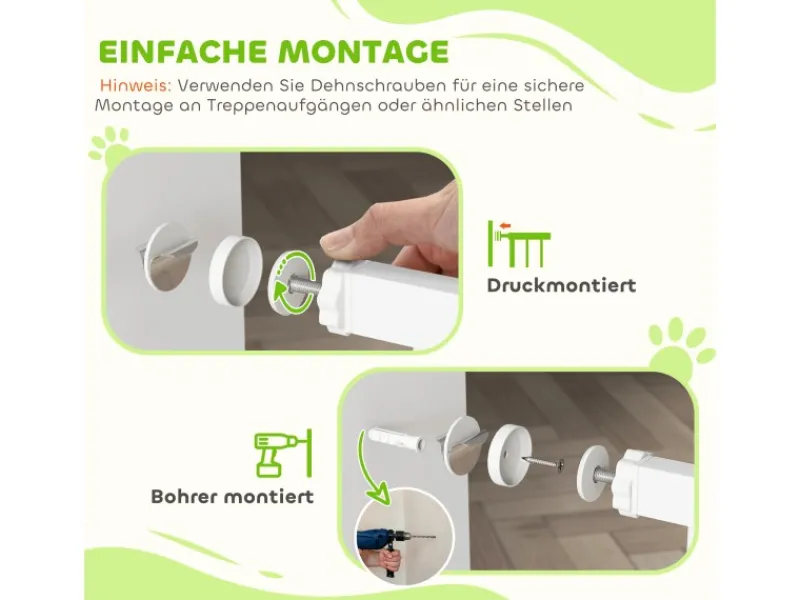 EINFACHE MONTAGE

Hinweis: Verwenden Sie Dehnschrauben für eine sichere Montage an Treppenaufgängen oder ähnlichen Stellen

Druckmontiert

Bohrer montiert