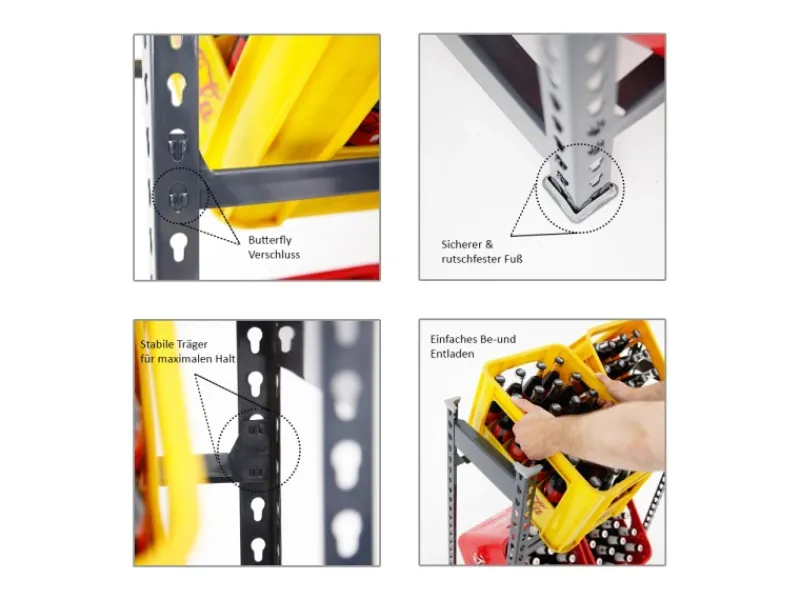 Butterfly Verschluss

Sicherer & rutschfester Fuß

Stabile Träger für maximalen Halt

Einfaches Be-und Entladen