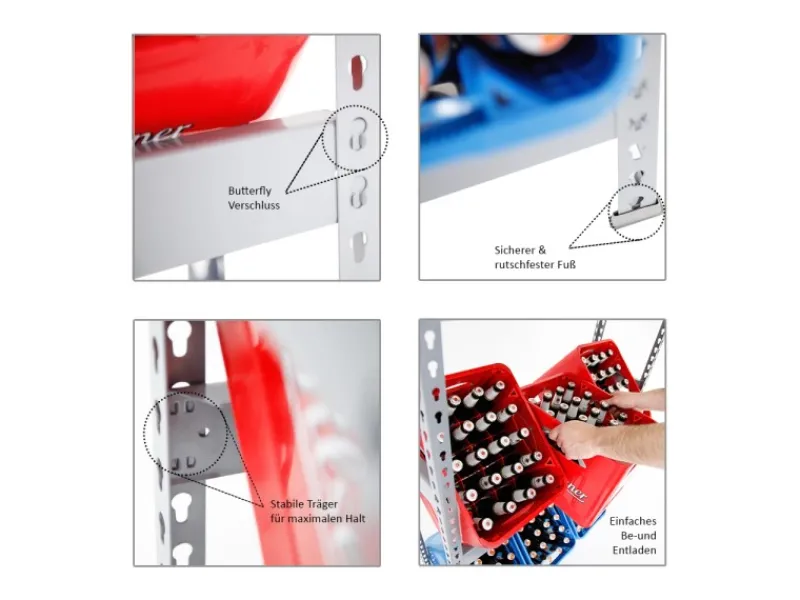 Butterfly Verschluss

Sicherer & rutschfester Fuß

Stabile Träger für maximalen Halt

Einfaches Be-und Entladen