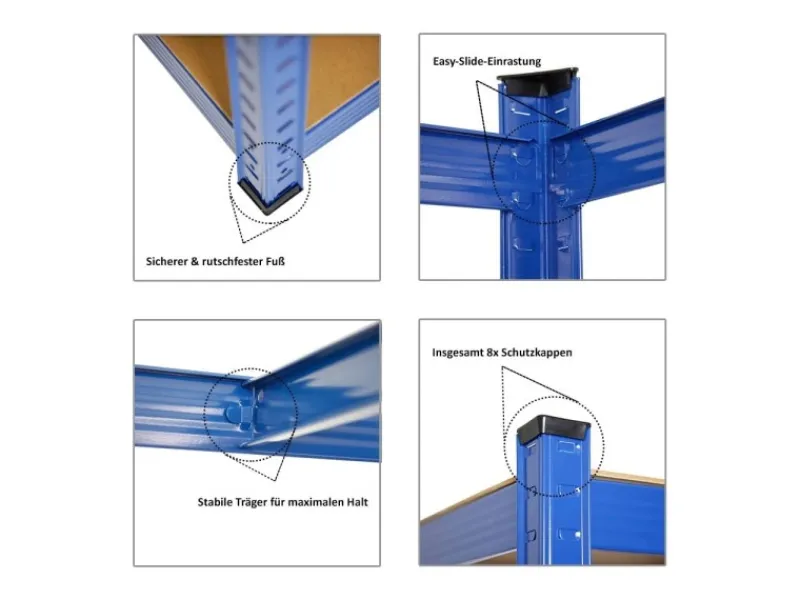 Sicherer & rutschfester Fuß

Easy-Slide-Einrastung

Stabile Träger für maximalen Halt

Insgesamt 8x Schutzkappen