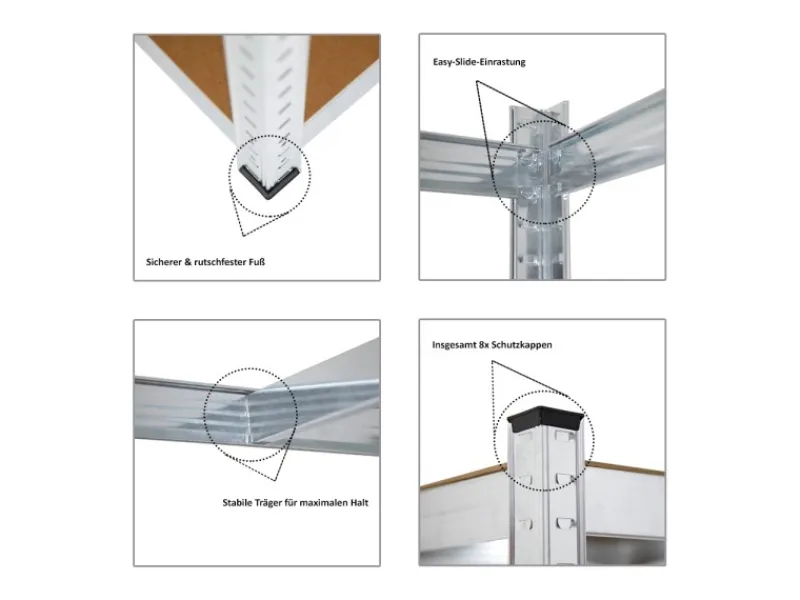 Sicherer & rutschfester Fuß

Easy-Slide-Einrastung

Stabile Träger für maximalen Halt

Insgesamt 8x Schutzkappen