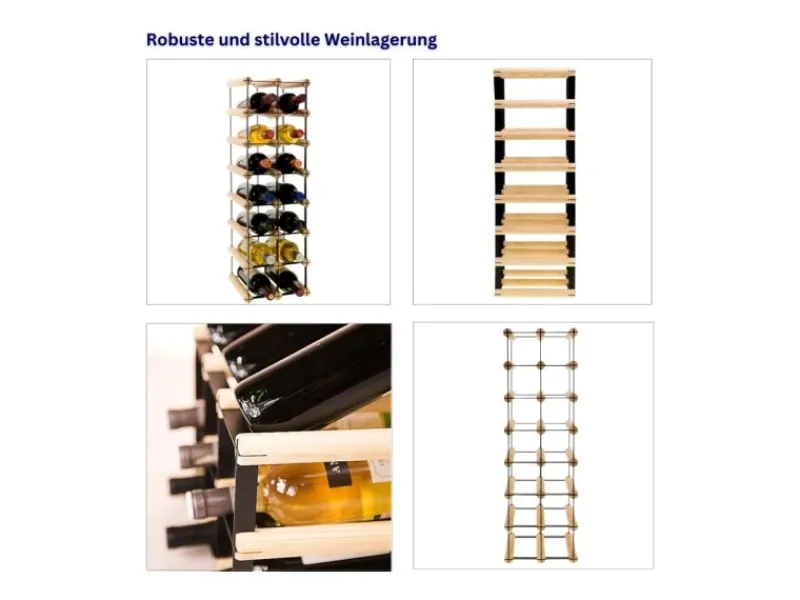 Robuste und stilvolle Weinlagerung