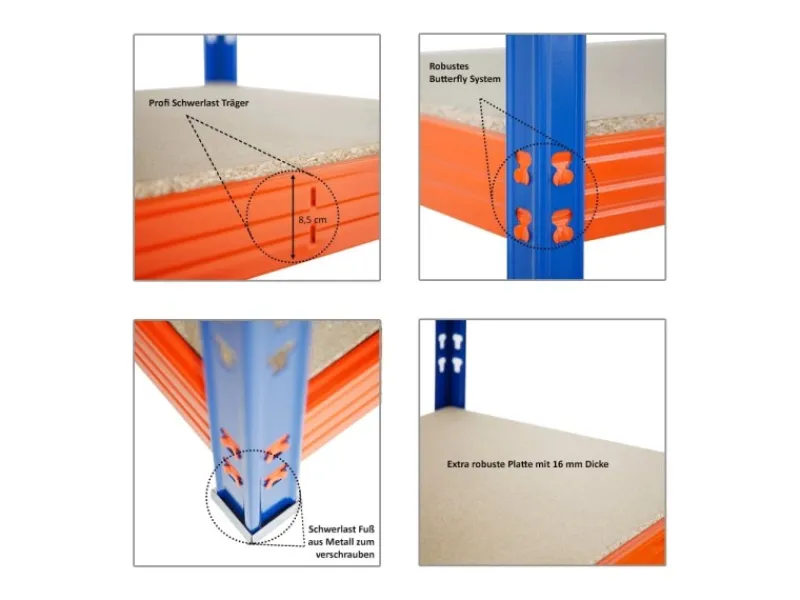 Profi Schwerlast Träger

8,5 cm

Robustes
Butterfly System

Schwerlast Fuß aus Metall zum verschrauben

Extra robuste Platte mit 16 mm Dicke