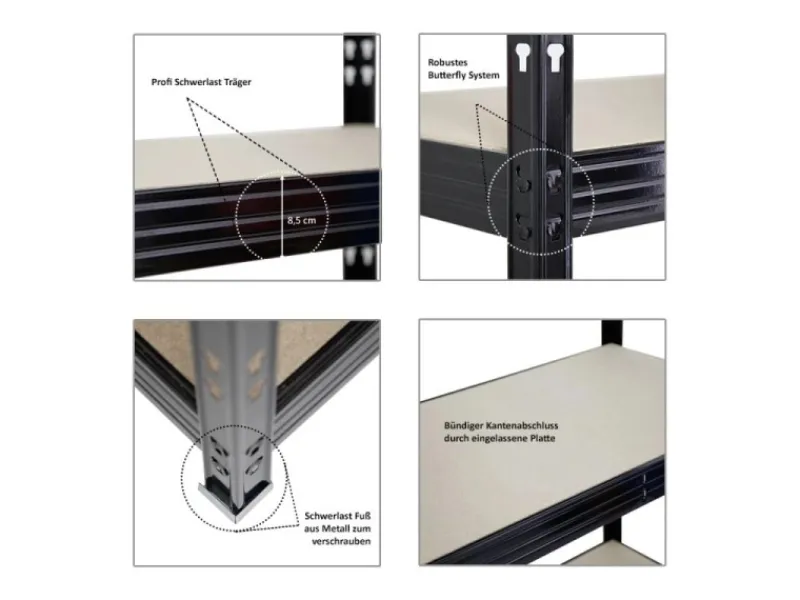 Profi Schwerlast Träger

8,5 cm

Robustes Butterfly System

Schwerlast Fuß aus Metall zum verschrauben

Bündiger Kantenabschluss durch eingelassene Platte