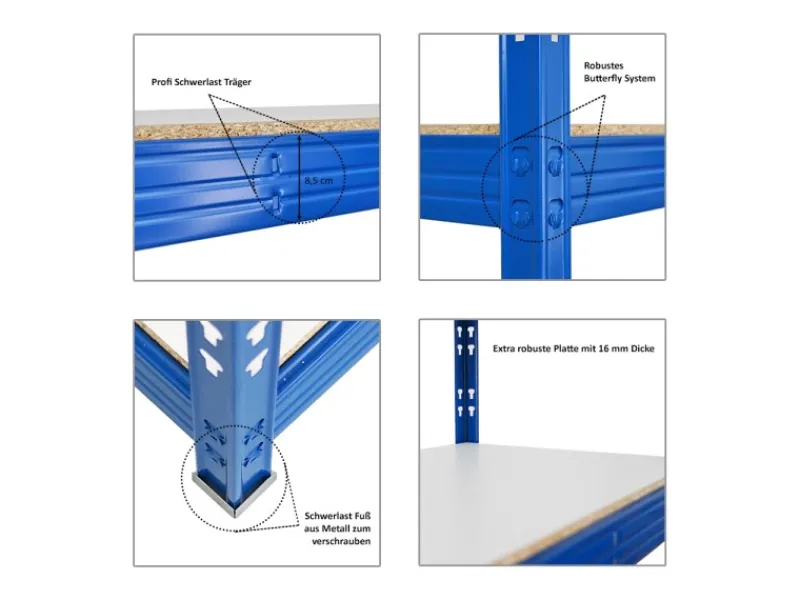 Profi Schwerlast Träger

8,5 cm

Robustes Butterfly System

Schwerlast Fuß aus Metall zum verschrauben

Extra robuste Platte mit 16 mm Dicke