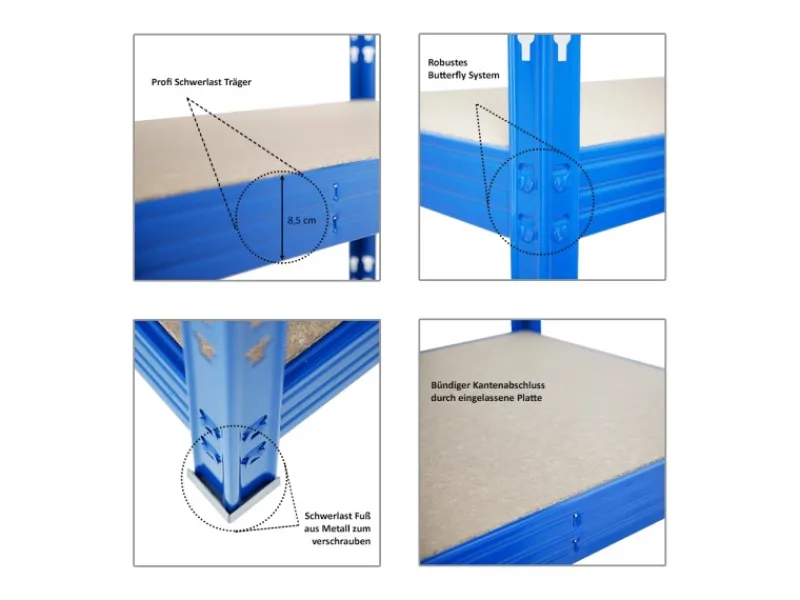 Profi Schwerlast Träger

8,5 cm

Robustes
Butterfly System

Schwerlast Fuß
aus Metall zum
verschrauben

Bündiger Kantenabschluss
durch eingelassene Platte