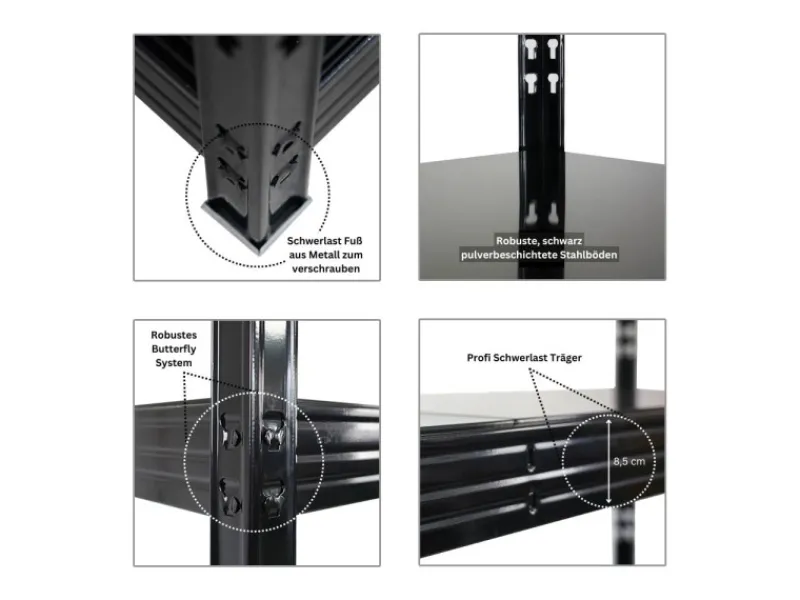 Schwerlast Fuß aus Metall zum verschrauben

Robuste, schwarz pulverbeschichtete Stahlböden

Robustes Butterfly System

Profi Schwerlast Träger

8,5 cm